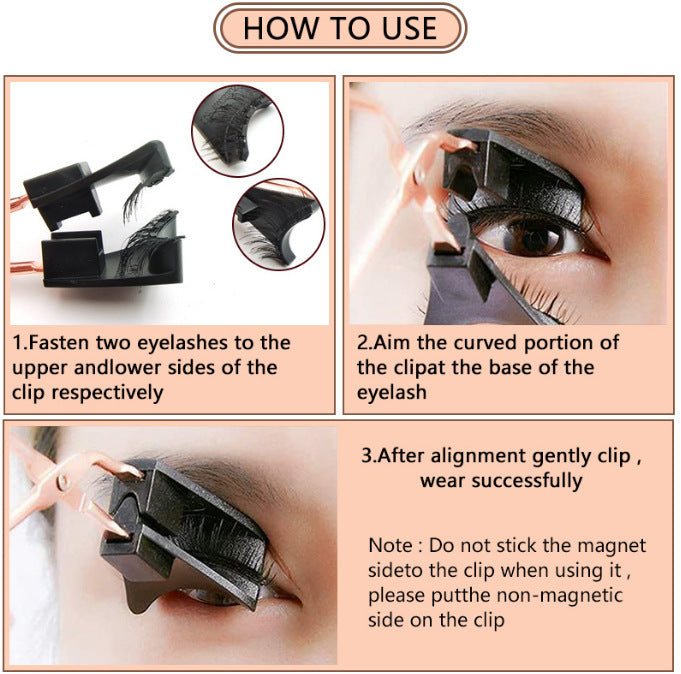 HOW TO USE

1.Fasten two eyelashes to the upper andlower sides of the clip respectively

2.Aim the curved portion of the clipat the base of the eyelash

3.After alignment gently clip , wear successfully

Note : Do not stick the magnet sideto the clip when using it , please putthe non-magnetic side on the clip